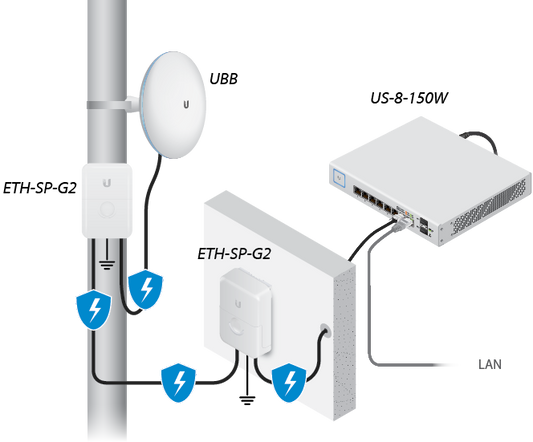 UBB

US-8-150W

ETH-SP-G2

ETH-SP-G2

LAN