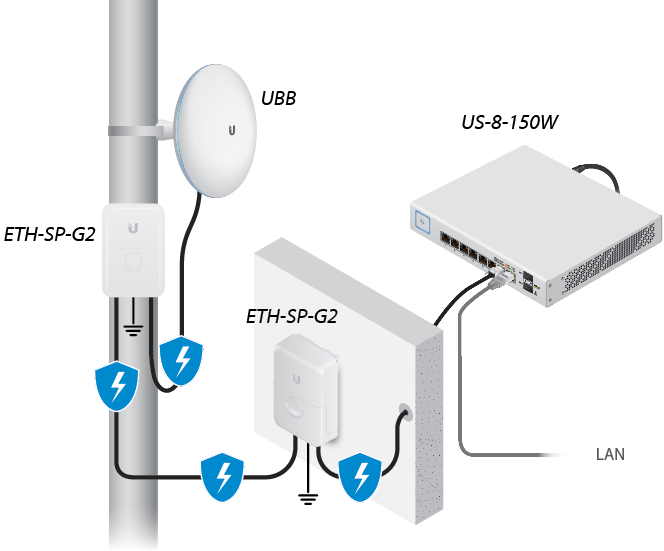 UBB

US-8-150W

ETH-SP-G2

ETH-SP-G2

LAN